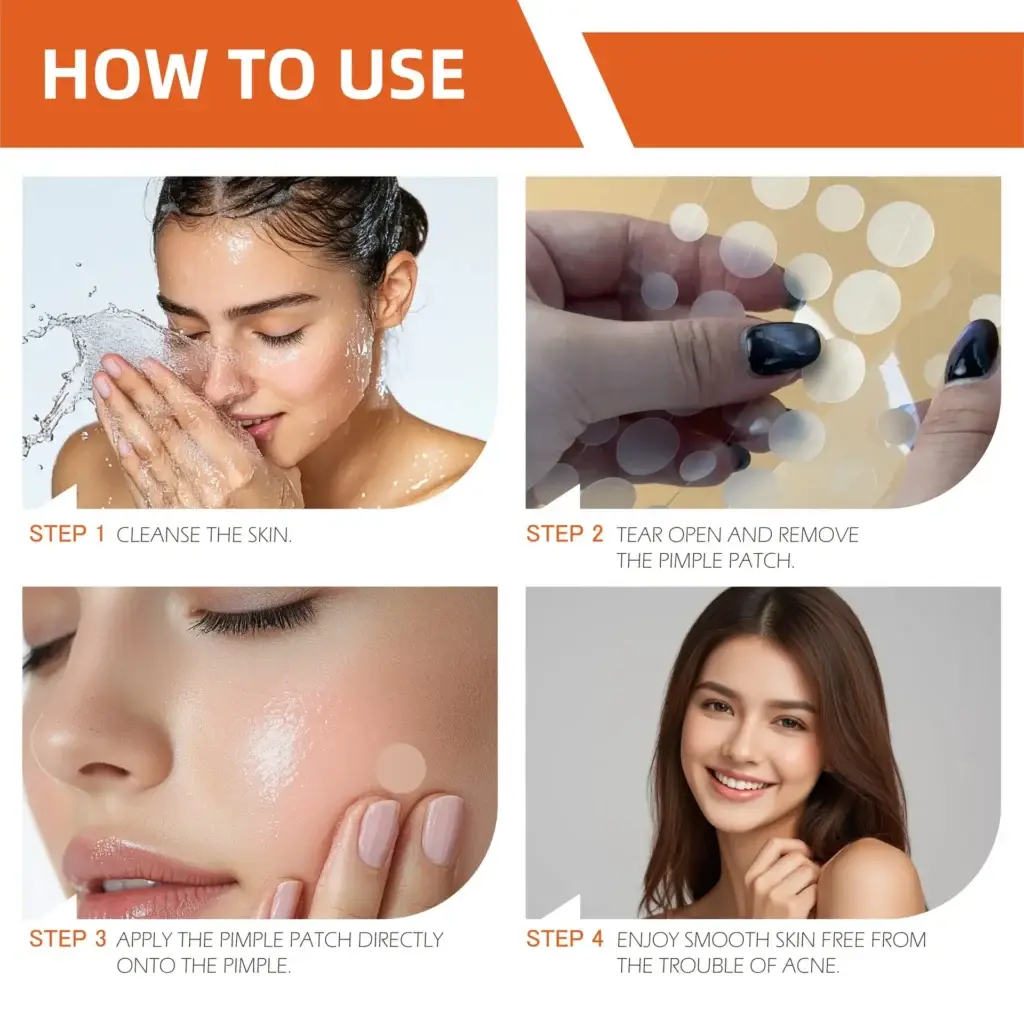 HOW TO USE

STEP 1 CLEANSE THE SKIN.

STEP 2 TEAR OPEN AND REMOVE THE PIMPLE PATCH.

STEP 3 APPLY THE PIMPLE PATCH DIRECTLY ONTO THE PIMPLE.

STEP 4 ENJOY SMOOTH SKIN FREE FROM THE TROUBLE OF ACNE.